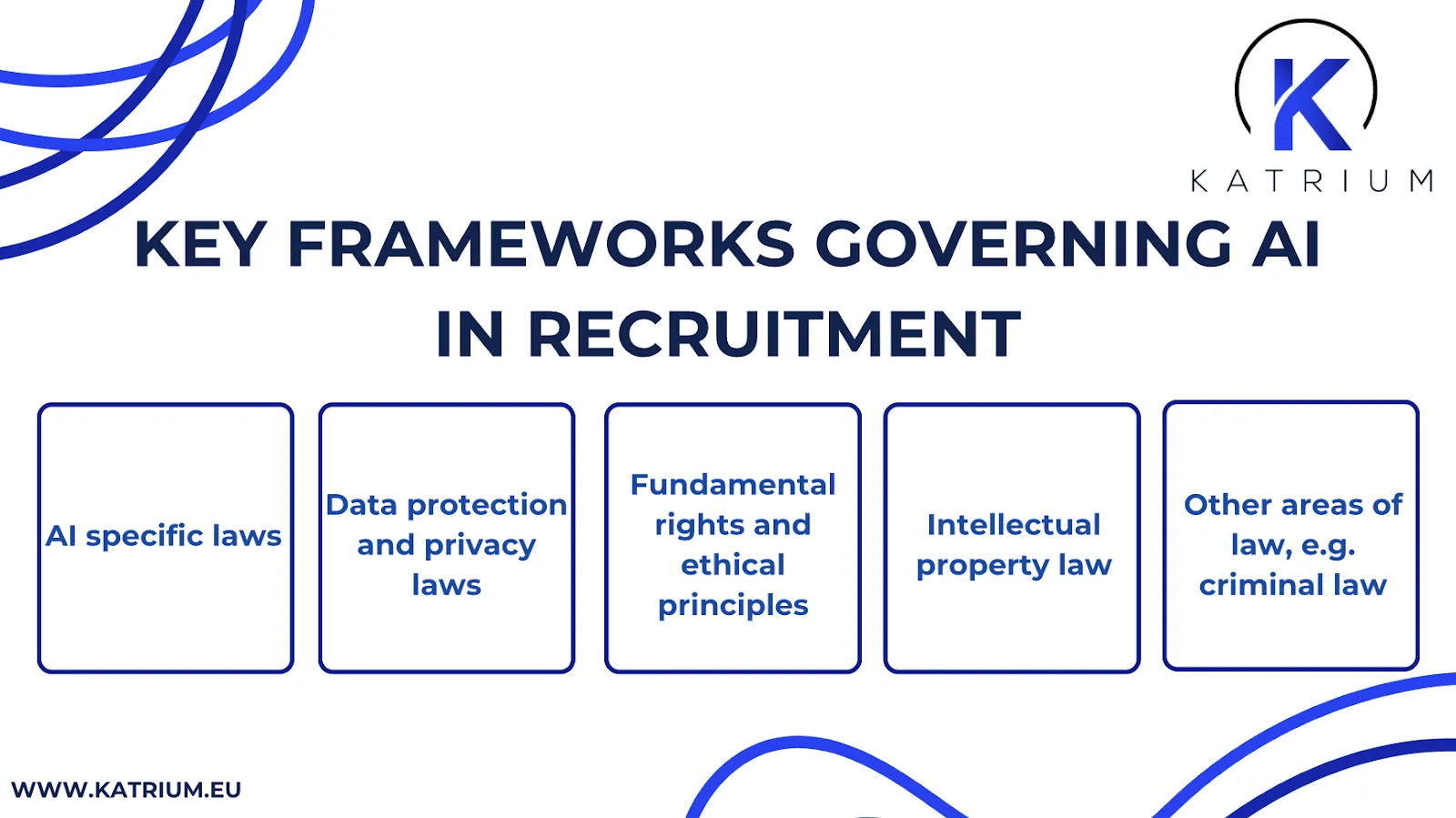 K
KATRIUM

KEY FRAMEWORKS GOVERNING AI IN RECRUITMENT

AI specific laws

Data protection and privacy laws

Fundamental rights and ethical principles

Intellectual property law

Other areas of law, e.g. criminal law

WWW.KATRIUM.EU